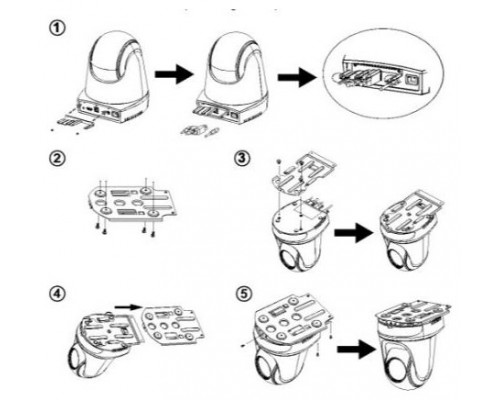 ①

②

③

④

⑤